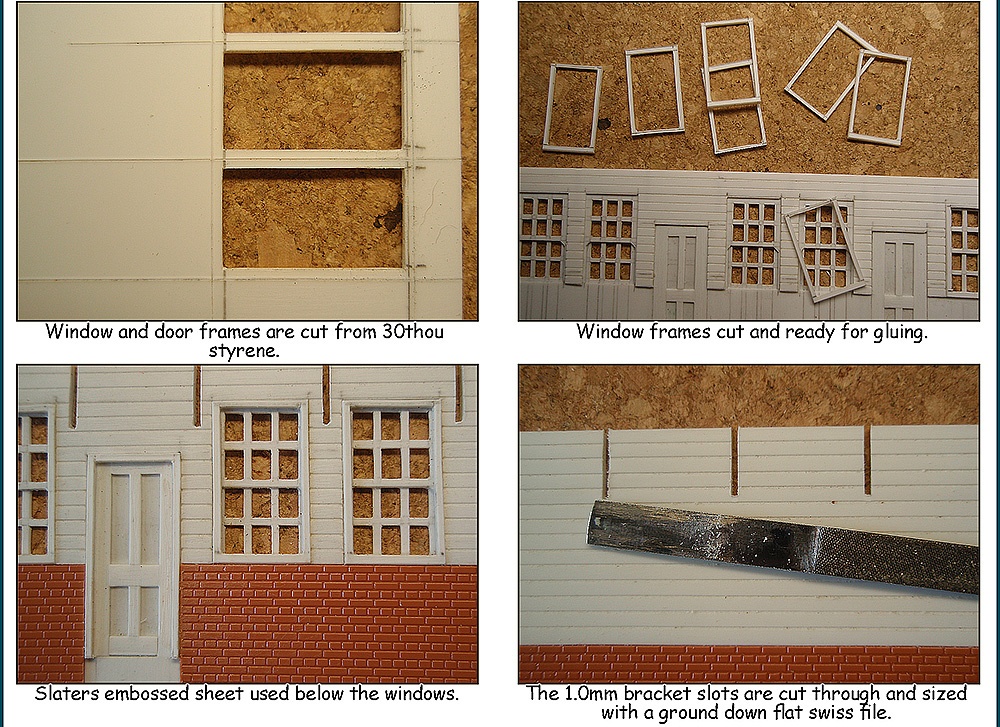 Window and door frames are cut from 30thou styrene.

Window frames cut and ready for gluing.

Slaters embossed sheet used below the windows.

The 1.0mm bracket slots are cut through and sized with a ground down flat swiss file.