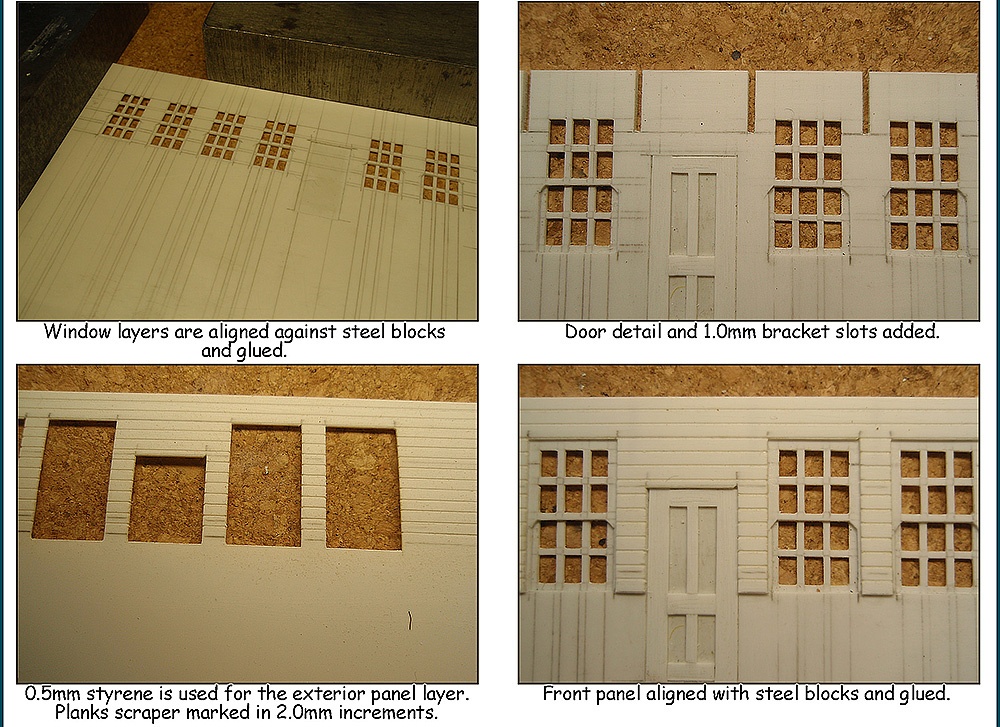 Window layers are aligned against steel blocks and glued.

Door detail and 1.0mm bracket slots added.

0.5mm styrene is used for the exterior panel layer. Planks scraper marked in 2.0mm increments.

Front panel aligned with steel blocks and glued.